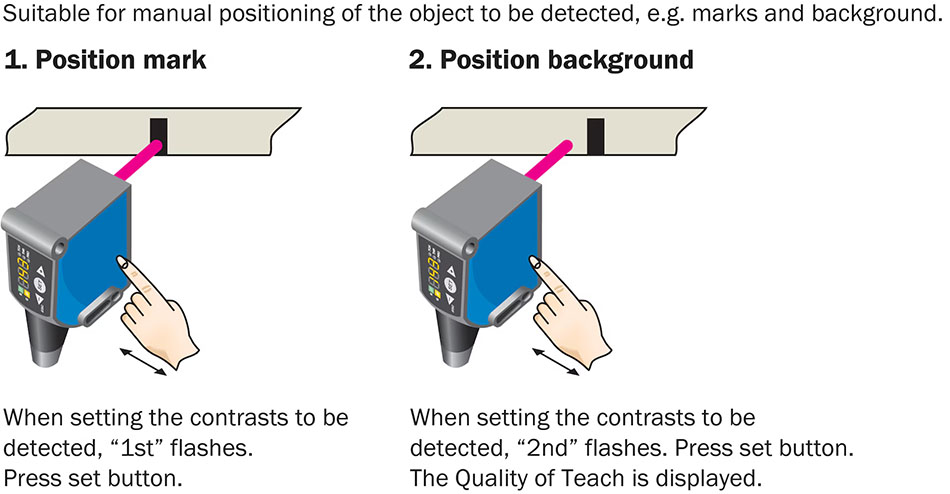 Suitable for manual positioning of the object to be detected, e.g. marks and background.

1. Position mark

When setting the contrasts to be detected, “1st” flashes.
Press set button.

2. Position background

When setting the contrasts to be detected, “2nd” flashes. Press set button.
The Quality of Teach is displayed.